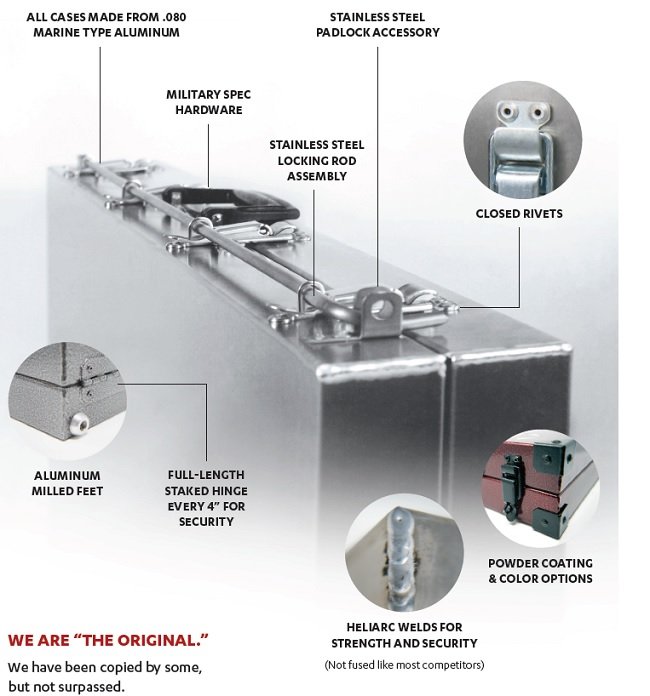 ALL CASES MADE FROM .080 MARINE TYPE ALUMINUM

STAINLESS STEEL PADLOCK ACCESSORY

MILITARY SPEC HARDWARE

STAINLESS STEEL LOCKING ROD ASSEMBLY

CLOSED RIVETS

ALUMINUM MILLED FEET

FULL-LENGTH STAKED HINGE EVERY 4" FOR SECURITY

POWDER COATING & COLOR OPTIONS

HELIARC WELDS FOR STRENGTH AND SECURITY

(Not fused like most competitors)

WE ARE "THE ORIGINAL."

We have been copied by some, but not surpassed.